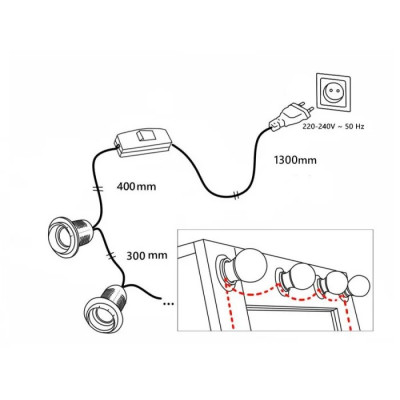 220-240V ~ 50 Hz

1300mm

400mm

300 mm

...