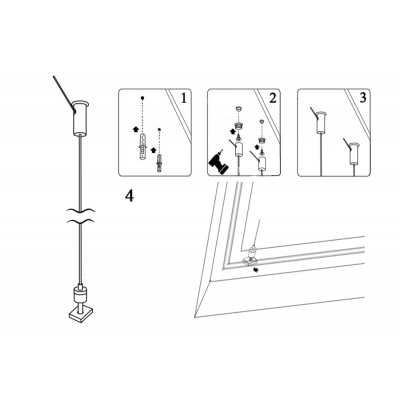 1

2

3

4