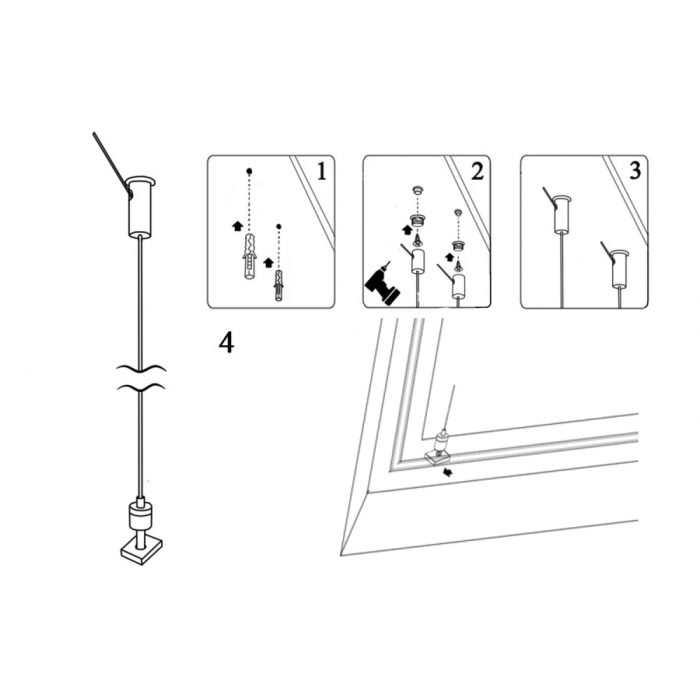 1

2

3

4