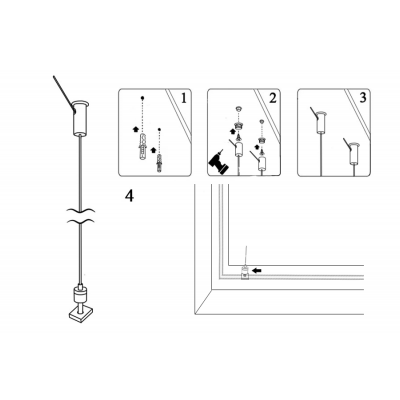 1

2

3

4