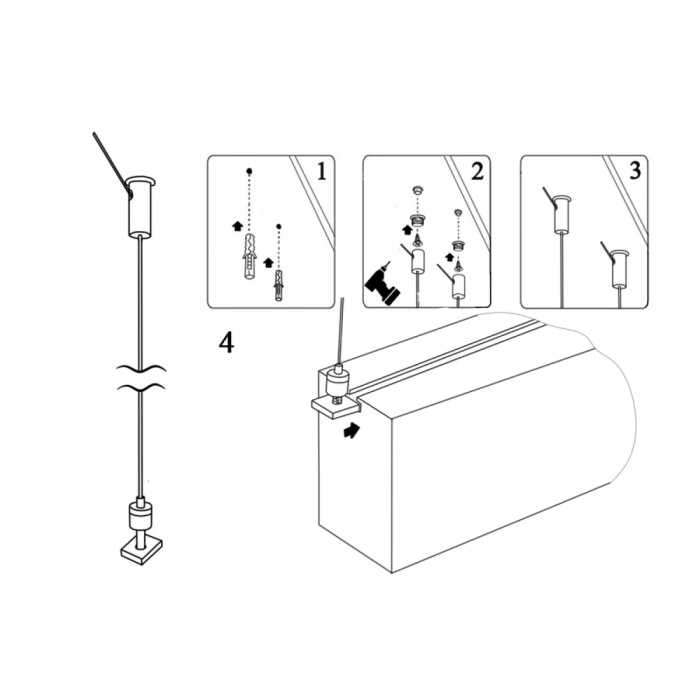 1

2

3

4