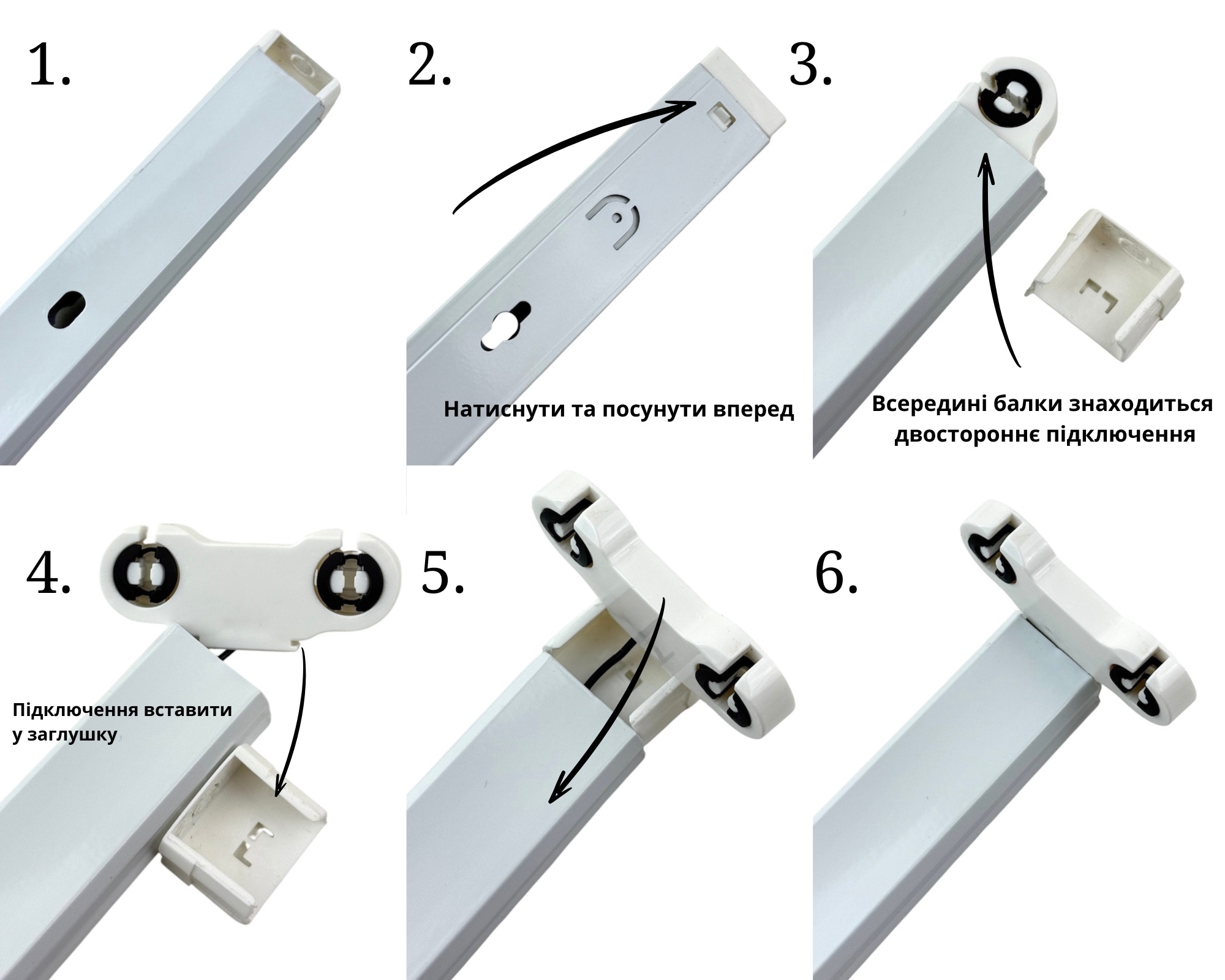 1.

2.

Натиснути та посунути вперед

3.

Всередині балки знаходиться двостороннє підключення

4.

Підключення вставити у заглушку

5.

6.