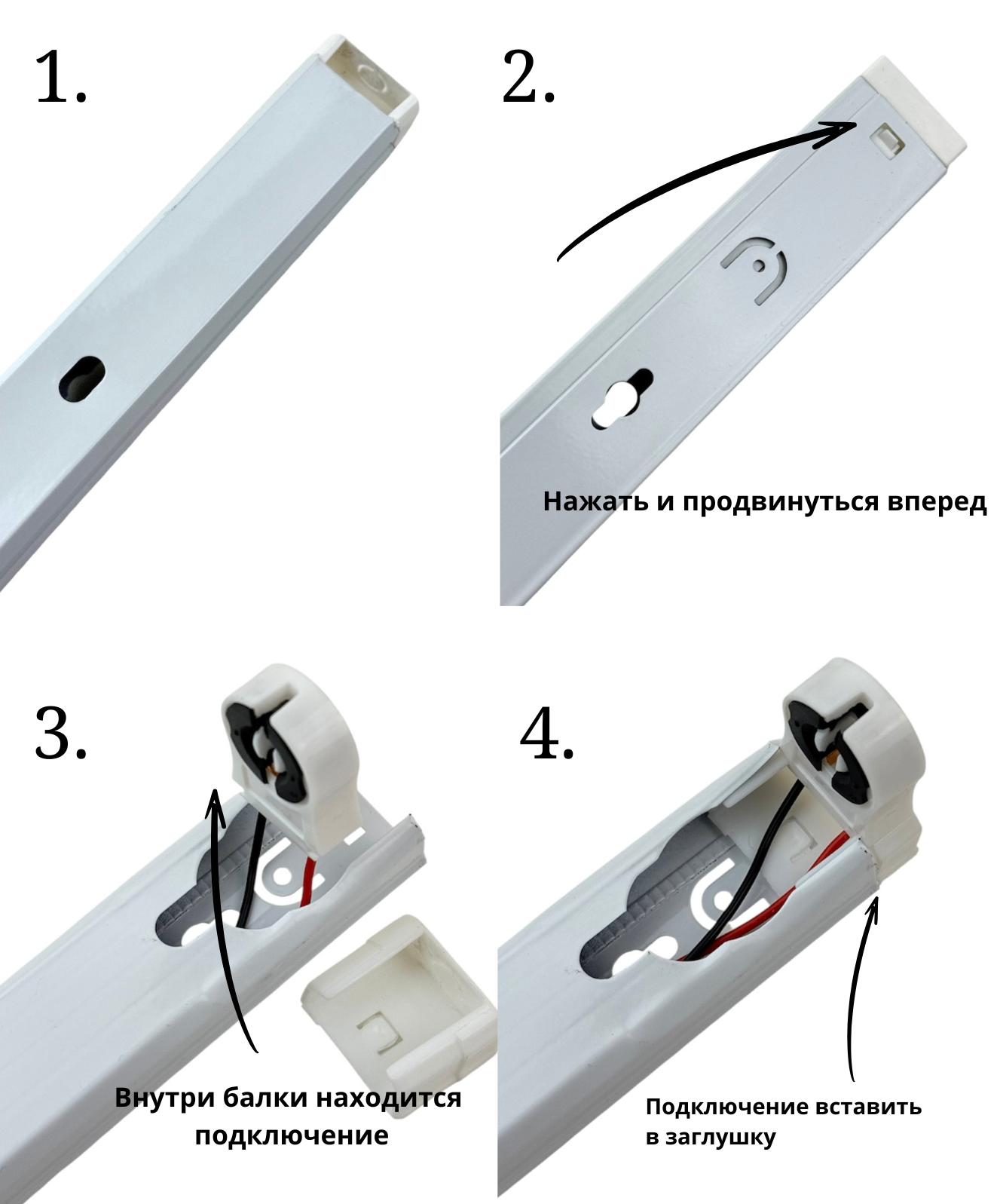 1.

2.

Нажать и продвинуться вперед

3.

Внутри балки находится подключение

4.

Подключение вставить в заглушку