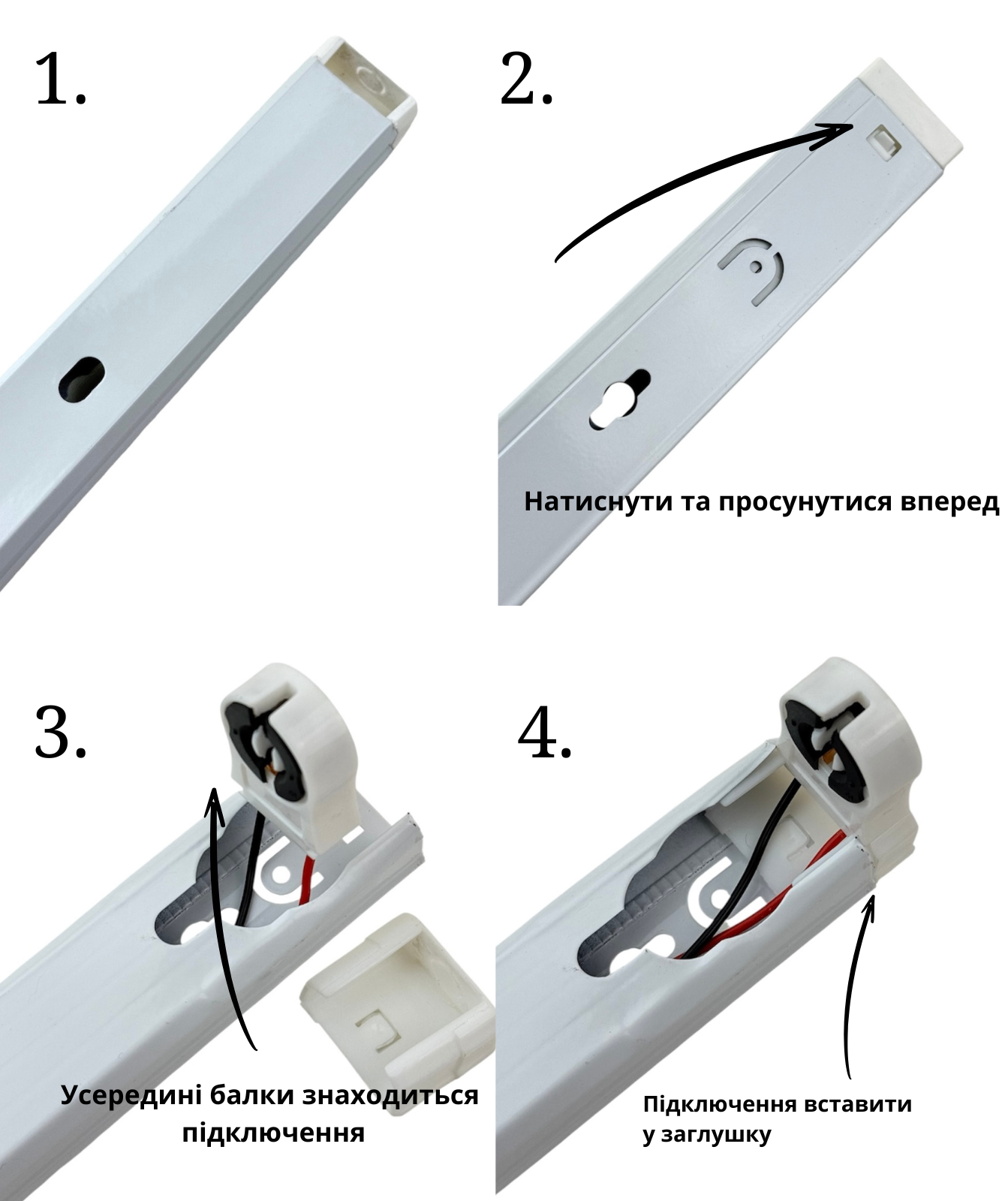 1.

2.

Натиснути та просунутися вперед

3.

Усередині балки знаходиться підключення

4.

Підключення вставити у заглушку